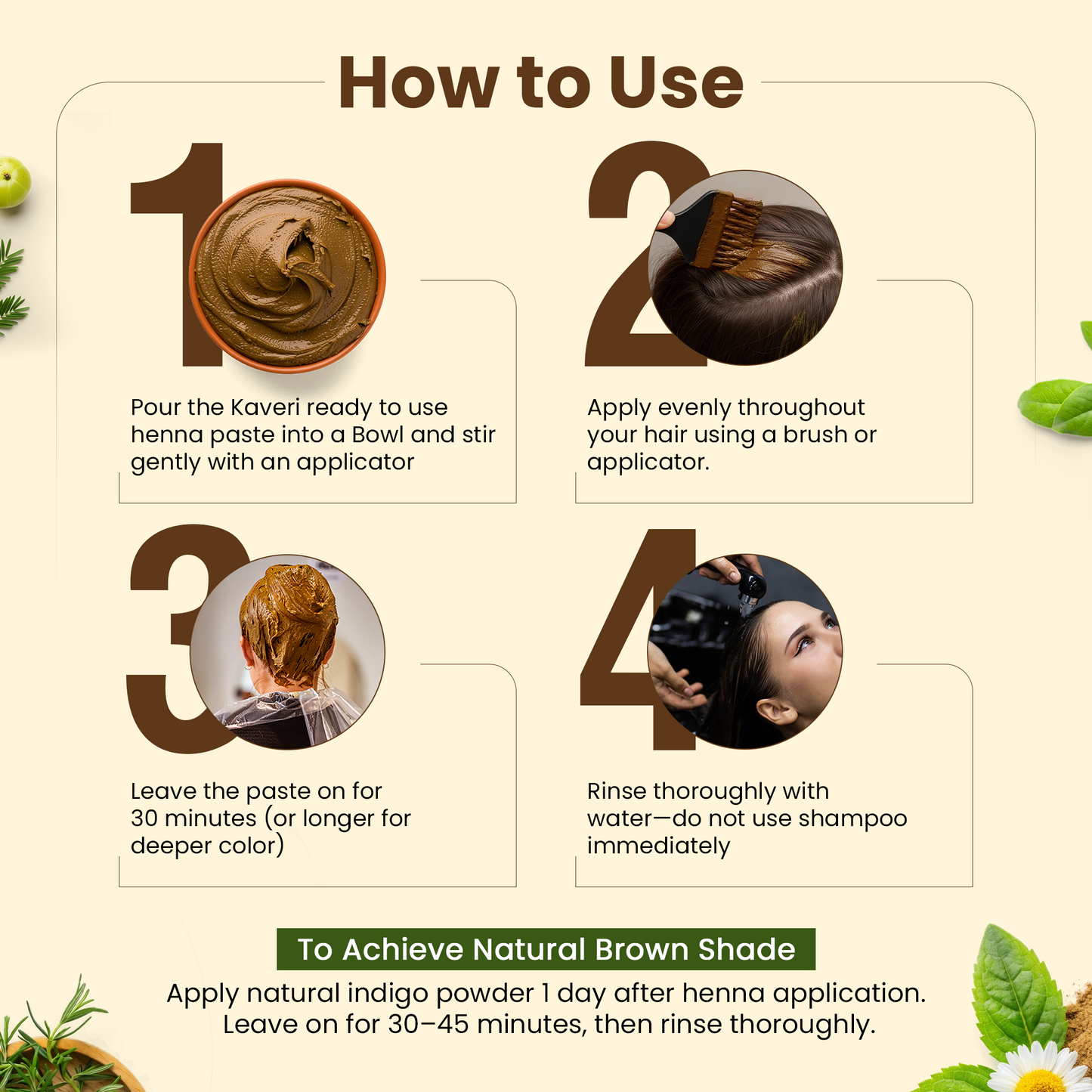 How to Use

1

Pour the Kaveri ready to use henna paste into a Bowl and stir gently with an applicator

2

Apply evenly throughout your hair using a brush or applicator.

3

Leave the paste on for 30 minutes (or longer for deeper color)

4

Rinse thoroughly with water—do not use shampoo immediately

To Achieve Natural Brown Shade

Apply natural indigo powder 1 day after henna application. Leave on for 30–45 minutes, then rinse thoroughly.