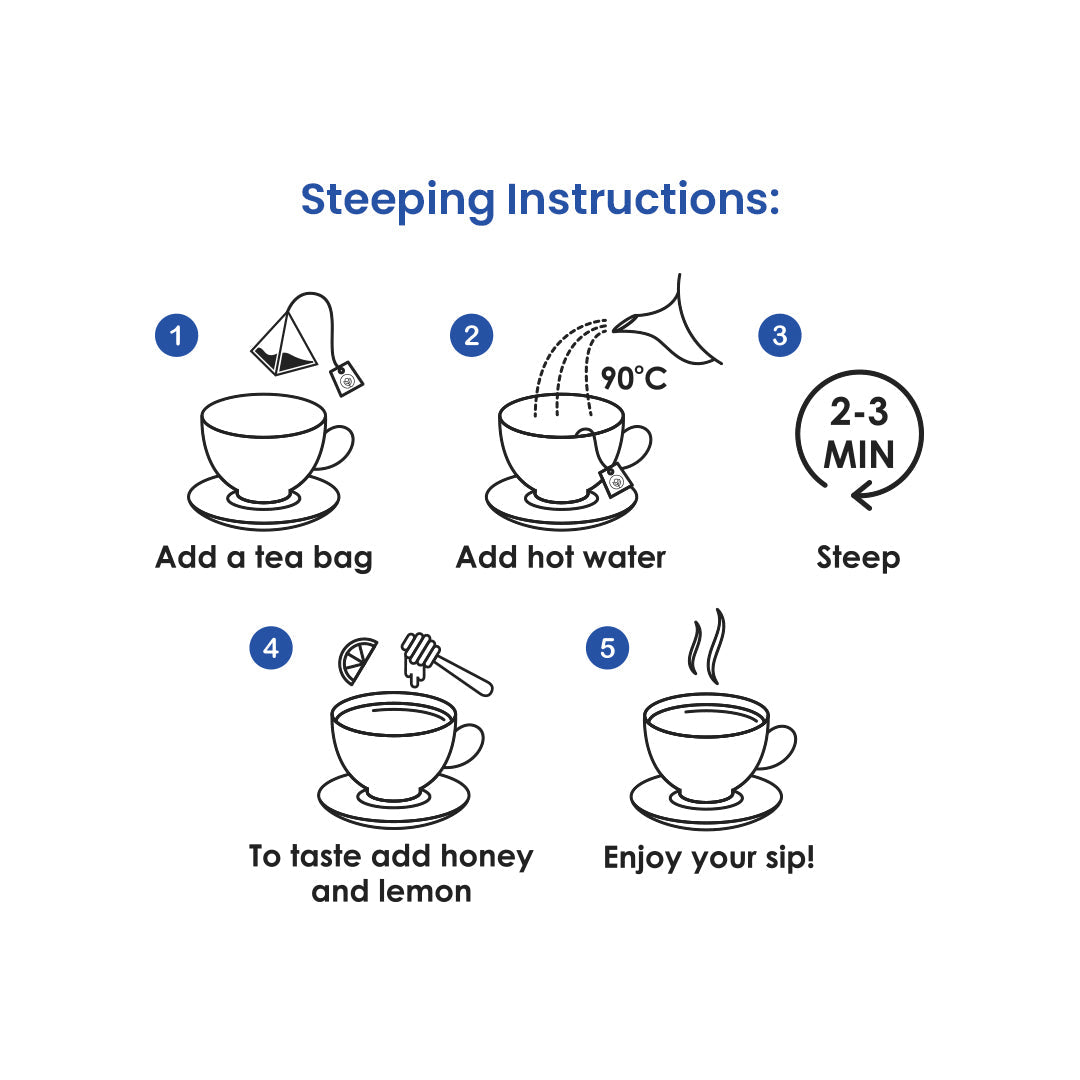 Steeping Instructions:

1
Add a tea bag

2
90°C
Add hot water

3
2-3 MIN
Steep

4
To taste add honey and lemon

5
Enjoy your sip!