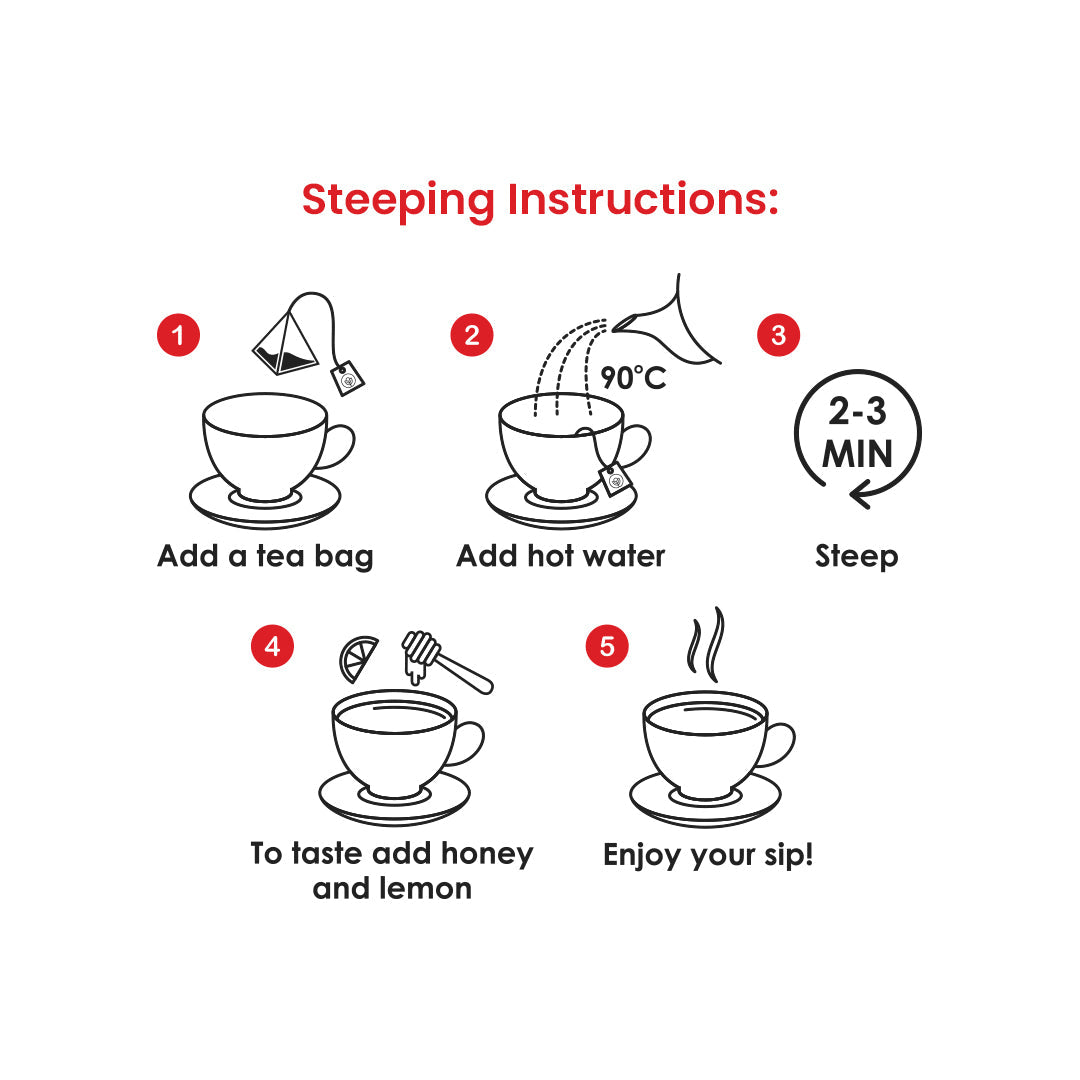 Steeping Instructions:

1
Add a tea bag

2
90°C
Add hot water

3
2-3 MIN
Steep

4
To taste add honey and lemon

5
Enjoy your sip!