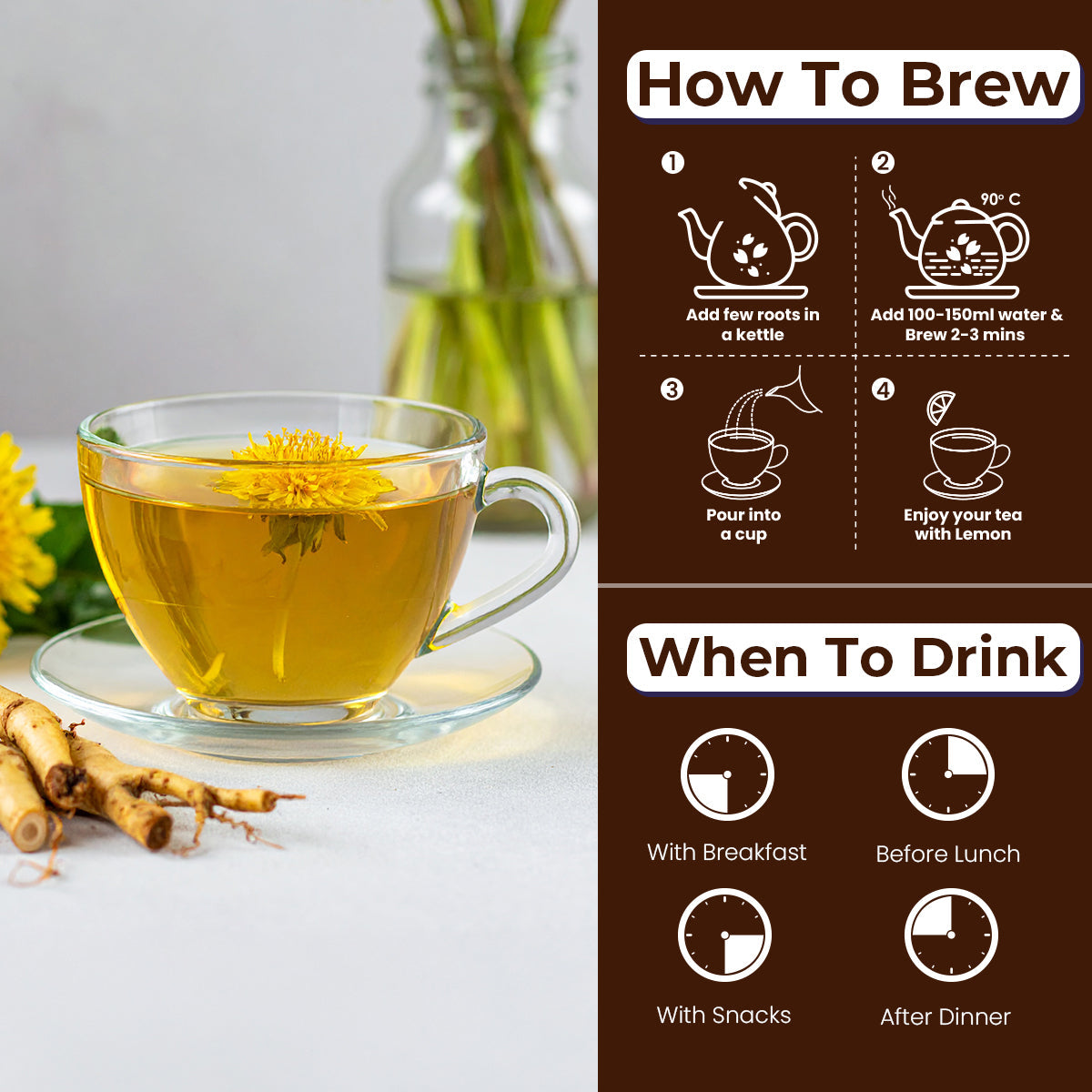 How To Brew

1
Add few roots in a kettle

2
90° C
Add 100-150ml water & Brew 2-3 mins

3
Pour into a cup

4
Enjoy your tea with Lemon

When To Drink

With Breakfast

Before Lunch

With Snacks

After Dinner