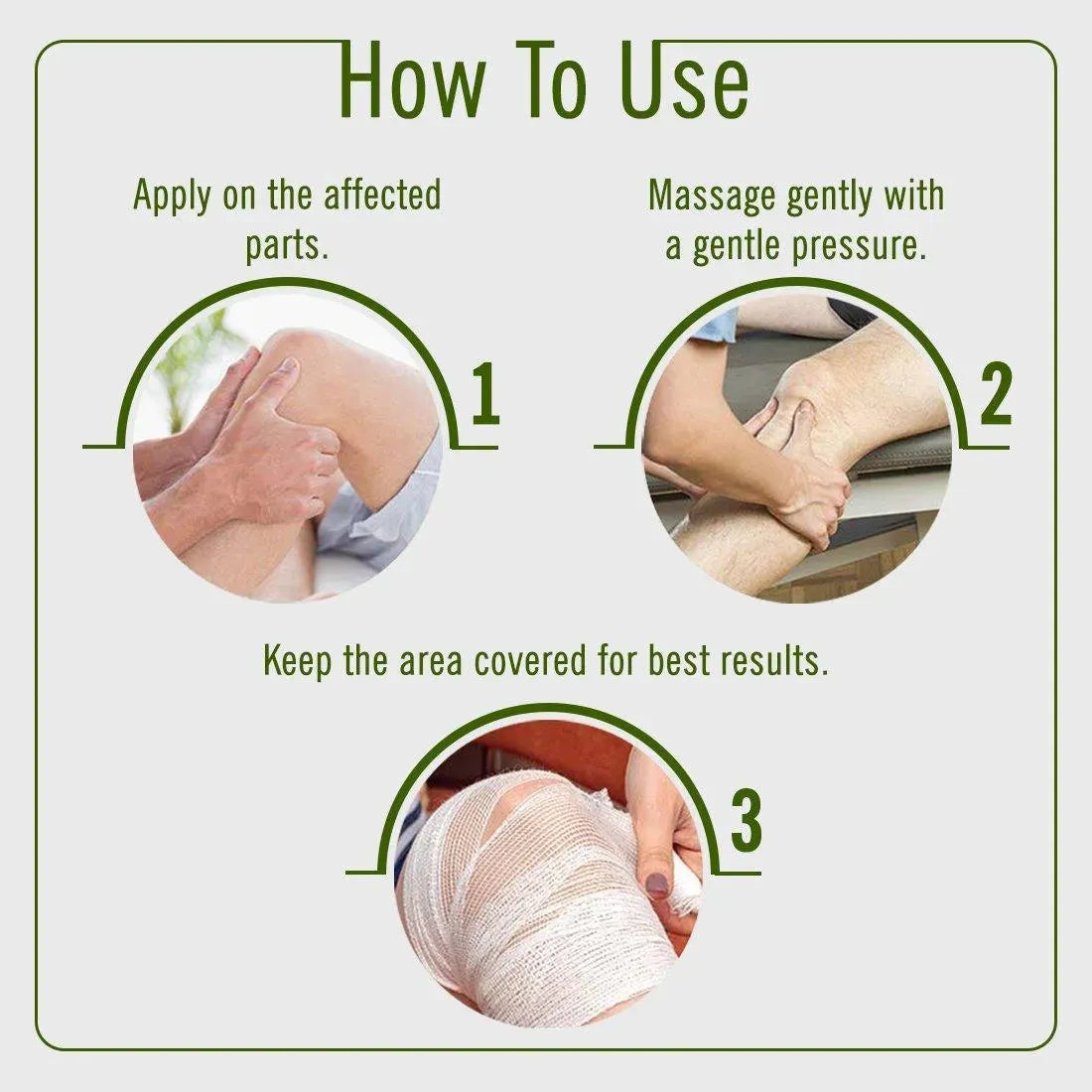 How To Use

Apply on the affected parts.

1

Massage gently with a gentle pressure.

2

Keep the area covered for best results.

3